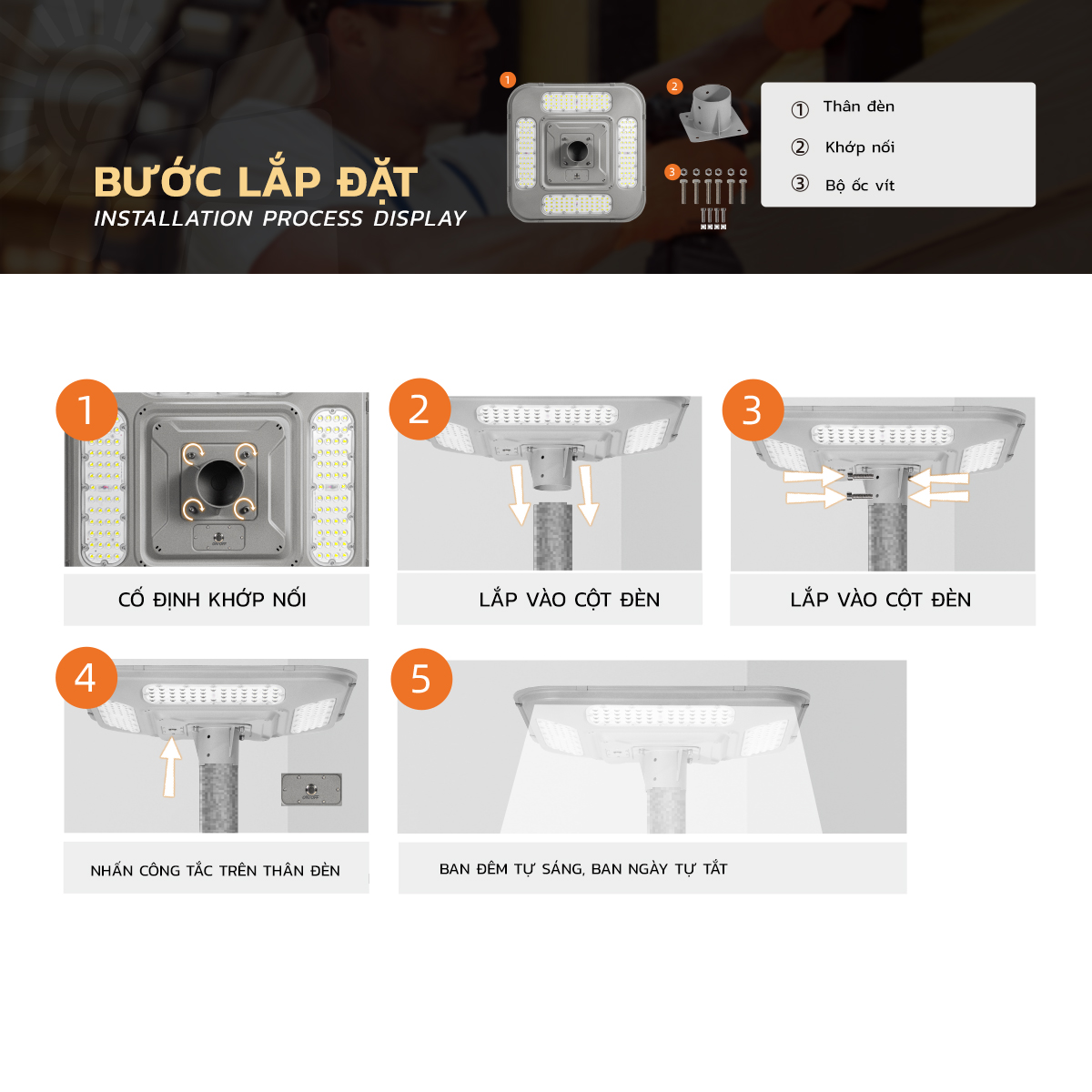 BƯỚC LẮP ĐẶT
INSTALLATION PROCESS DISPLAY

1
2
3

① Thân đèn
② Khớp nối
③ Bộ ốc vít

1
CỐ ĐỊNH KHỚP NỐI

2
LẮP VÀO CỘT ĐÈN

3
LẮP VÀO CỘT ĐÈN

4
NHẤN CÔNG TẮC TRÊN THÂN ĐÈN

5
BAN ĐÊM TỰ SÁNG, BAN NGÀY TỰ TẮT