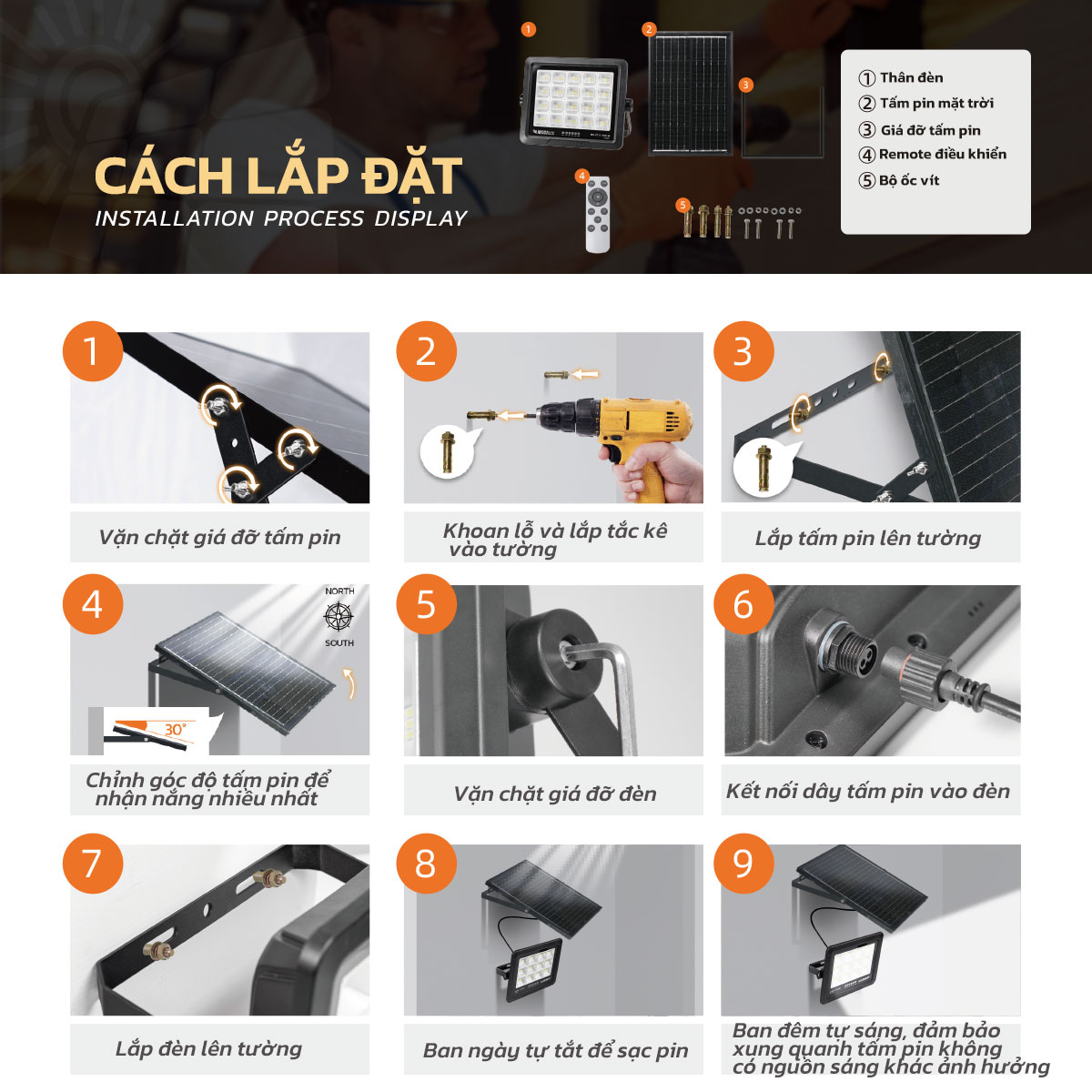 CÁCH LẮP ĐẶT
INSTALLATION PROCESS DISPLAY

1
2
3
4
5

① Thân đèn
② Tấm pin mặt trời
③ Giá đỡ tấm pin
④ Remote điều khiển
⑤ Bộ ốc vít

1
Vặn chặt giá đỡ tấm pin

2
Khoan lỗ và lắp tắc kê vào tường

3
Lắp tấm pin lên tường

4
NORTH
SOUTH
30°
Chỉnh góc độ tấm pin để nhận nắng nhiều nhất

5
Vặn chặt giá đỡ đèn

6
Kết nối dây tấm pin vào đèn

7
Lắp đèn lên tường

8
Ban ngày tự tắt để sạc pin

9
Ban đêm tự sáng, đảm bảo xung quanh tấm pin không có nguồn sáng khác ảnh hưởng